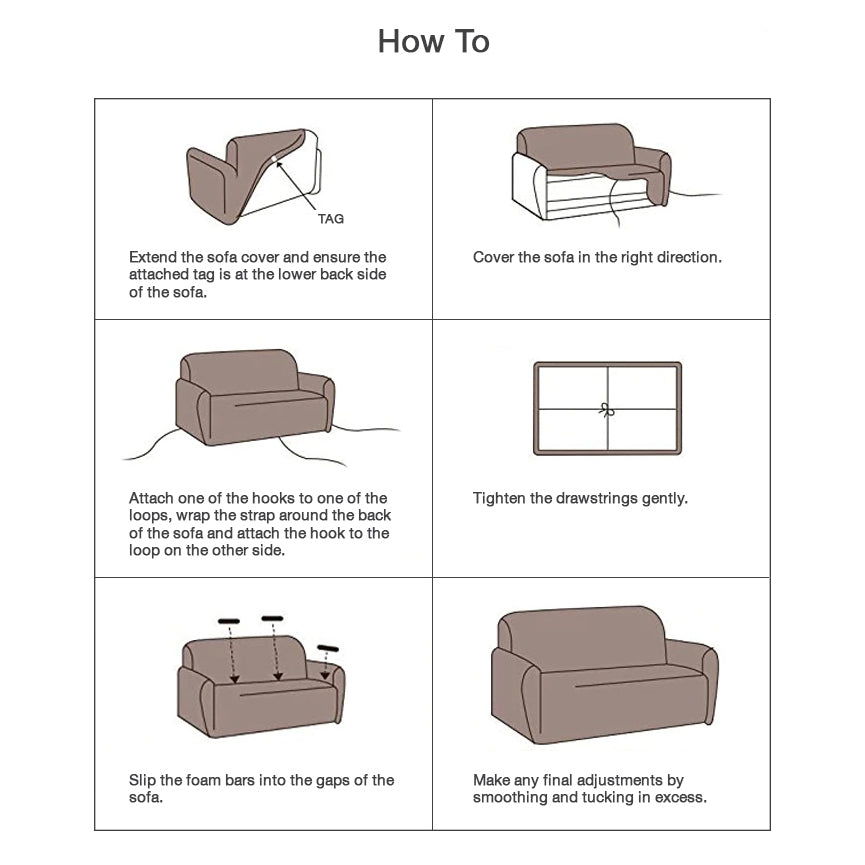 How To

TAG

Extend the sofa cover and ensure the attached tag is at the lower back side of the sofa.

Cover the sofa in the right direction.

Attach one of the hooks to one of the loops, wrap the strap around the back of the sofa and attach the hook to the loop on the other side.

Tighten the drawstrings gently.

Slip the foam bars into the gaps of the sofa.

Make any final adjustments by smoothing and tucking in excess.